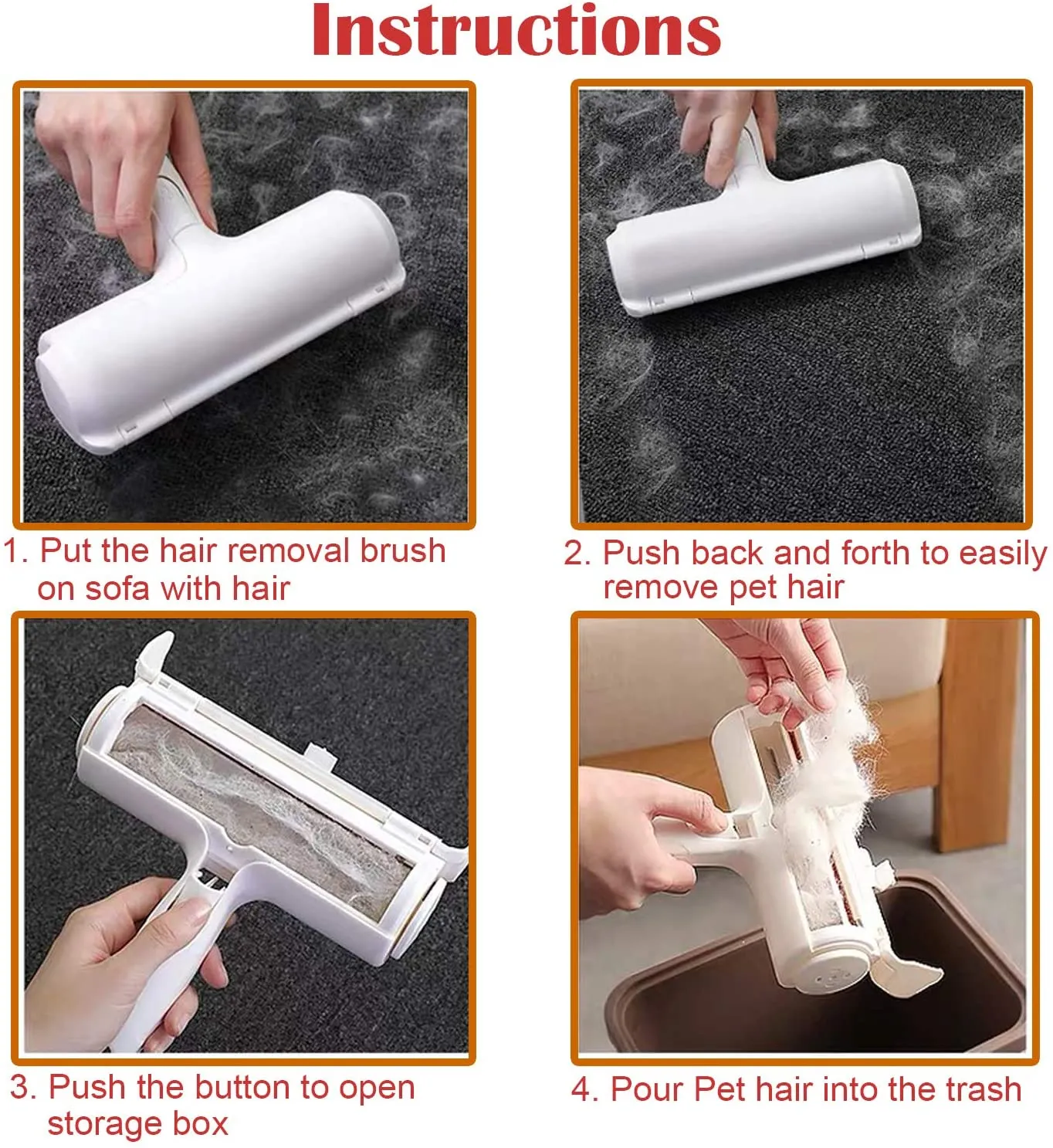 Instructions

1. Put the hair removal brush on sofa with hair

2. Push back and forth to easily remove pet hair

3. Push the button to open storage box

4. Pour Pet hair into the trash